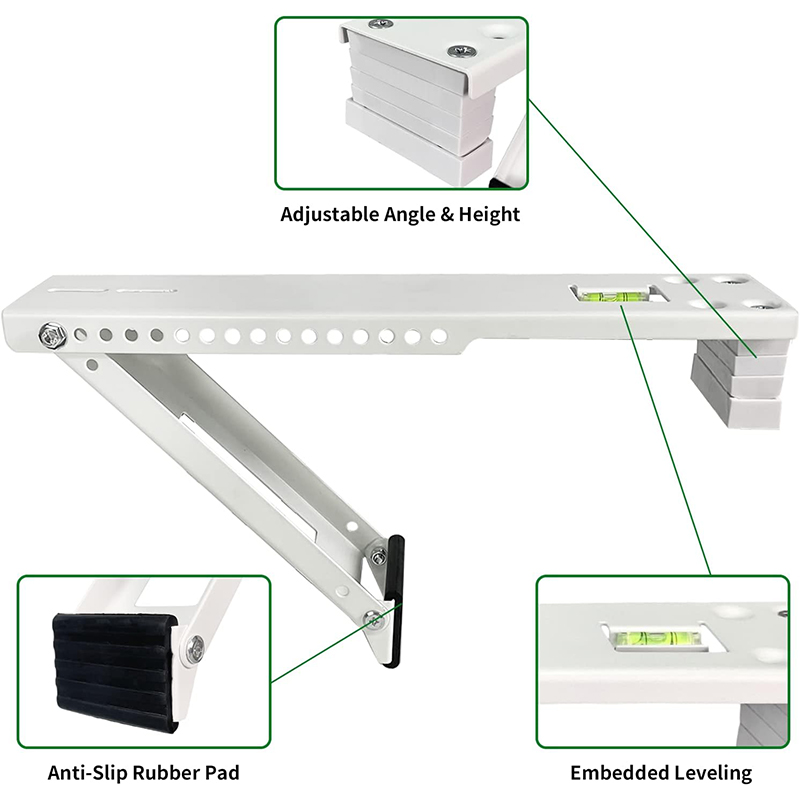 Adjustable Angle & Height

Anti-Slip Rubber Pad

Embedded Leveling