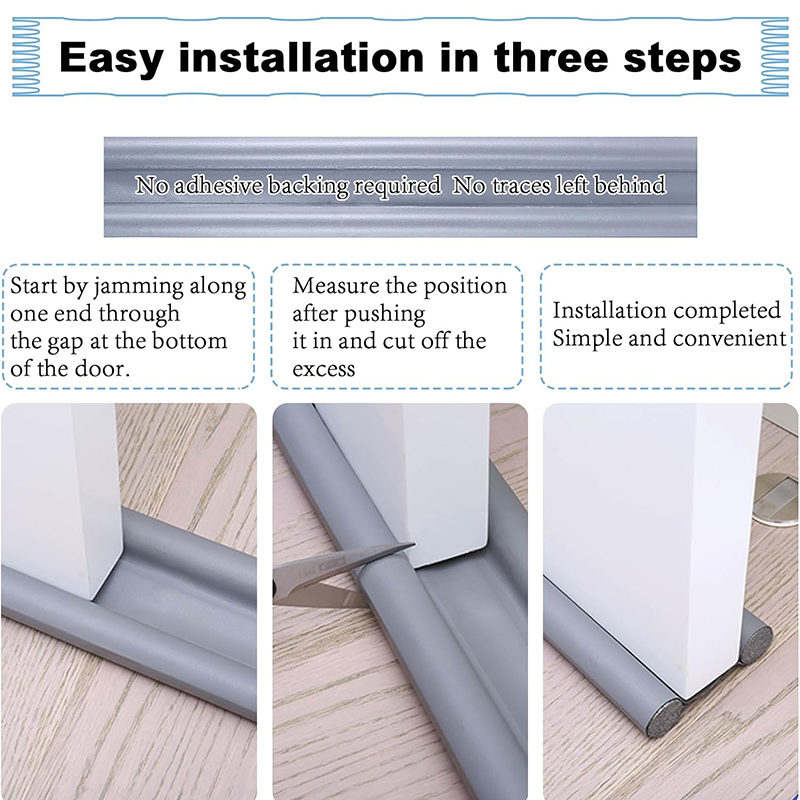 Easy installation in three steps

No adhesive backing required No traces left behind

Start by jamming along one end through the gap at the bottom of the door.

Measure the position after pushing it in and cut off the excess

Installation completed Simple and convenient